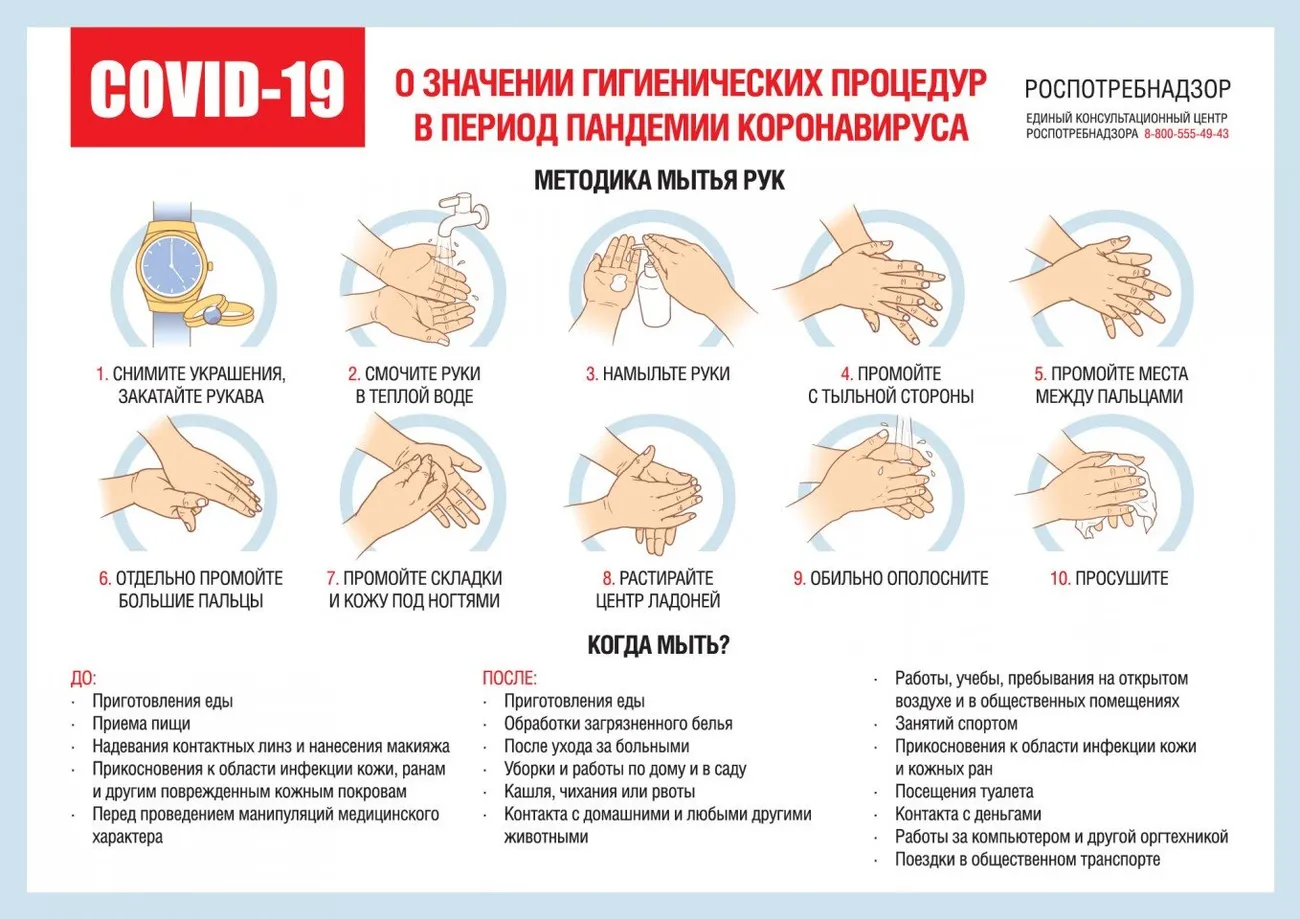 COVID-19

О ЗНАЧЕНИИ ГИГИЕНИЧЕСКИХ ПРОЦЕДУР В ПЕРИОД ПАНДЕМИИ КОРОНАВИРУСА

РОСПОТРЕБНАДЗОР
ЕДИНЫЙ КОНСУЛЬТАЦИОННЫЙ ЦЕНТР РОСПОТРЕБНАДЗОРА 8-800-555-49-43

МЕТОДИКА МЫТЬЯ РУК

1. СНИМИТЕ УКРАШЕНИЯ, ЗАКАТАЙТЕ РУКАВА

2. СМОЧИТЕ РУКИ В ТЕПЛОЙ ВОДЕ

3. НАМЫЛЬТЕ РУКИ

4. ПРОМОЙТЕ С ТЫЛЬНОЙ СТОРОНЫ

5. ПРОМОЙТЕ МЕСТА МЕЖДУ ПАЛЬЦАМИ

6. ОТДЕЛЬНО ПРОМОЙТЕ БОЛЬШИЕ ПАЛЬЦЫ

7. ПРОМОЙТЕ СКЛАДКИ И КОЖУ ПОД НОГТЯМИ

8. РАСТИРАЙТЕ ЦЕНТР ЛАДОНЕЙ

9. ОБИЛЬНО ОПОЛОСНИТЕ

10. ПРОСУШИТЕ

КОГДА МЫТЬ?

ДО:
· Приготовления еды
· Приема пищи
· Надевания контактных линз и нанесения макияжа
· Прикосновения к области инфекции кожи, ранам и другим поврежденным кожным покровам
· Перед проведением манипуляций медицинского характера

ПОСЛЕ:
· Приготовления еды
· Обработки загрязненного белья
· После ухода за больными
· Уборки и работы по дому и в саду
· Кашля, чихания или рвоты
· Контакта с домашними и любыми другими животными

· Работы, учебы, пребывания на открытом воздухе и в общественных помещениях
· Занятий спортом
· Прикосновения к области инфекции кожи и кожных ран
· Посещения туалета
· Контакта с деньгами
· Работы за компьютером и другой оргтехникой
· Поездки в общественном транспорте